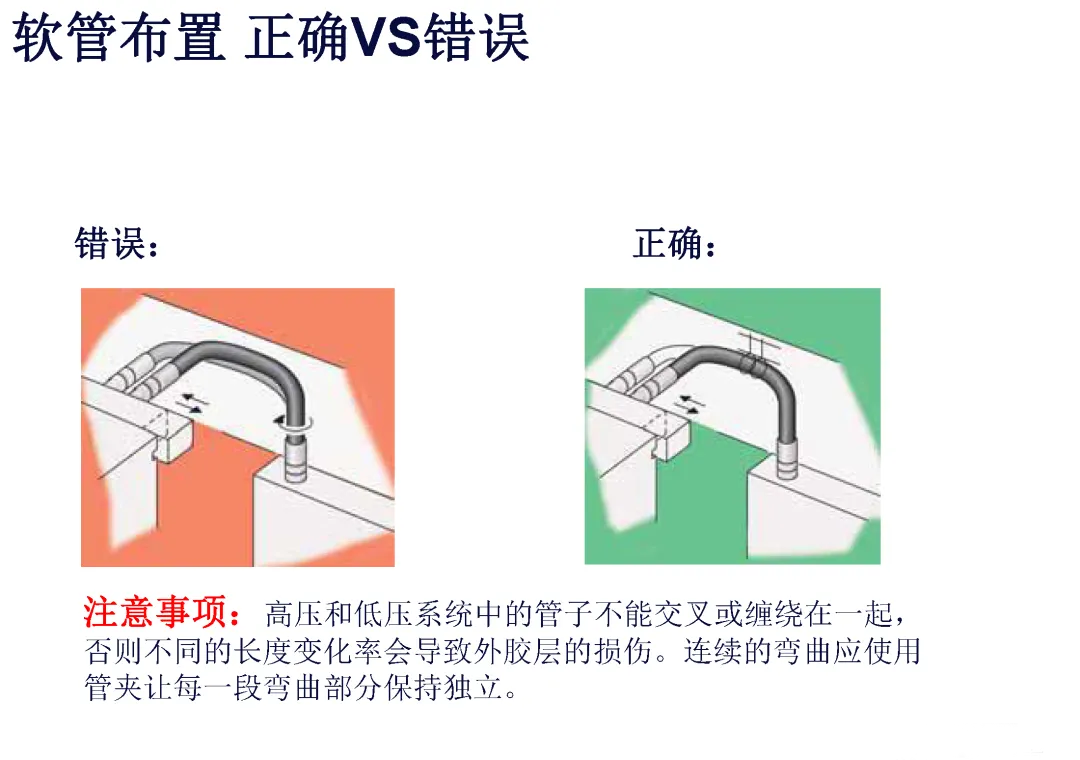 软管布置 正确VS错误

错误：

正确：

注意事项：高压和低压系统中的管子不能交叉或缠绕在一起，否则不同的长度变化率会导致外胶层的损伤。连续的弯曲应使用管夹让每一段弯曲部分保持独立。